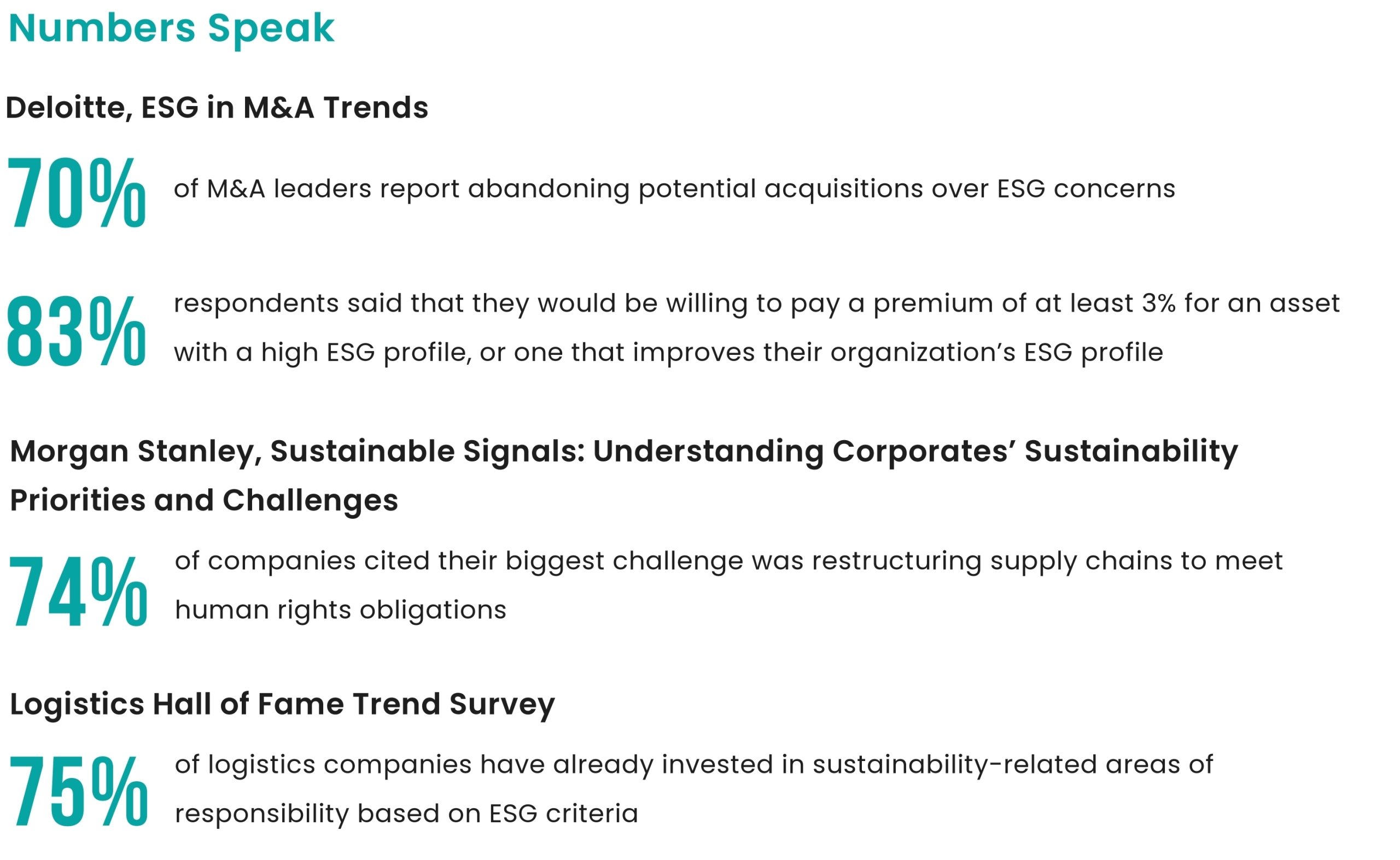 Numbers Speak

Deloitte, ESG in M&A Trends

70% of M&A leaders report abandoning potential acquisitions over ESG concerns

83% respondents said that they would be willing to pay a premium of at least 3% for an asset with a high ESG profile, or one that improves their organization's ESG profile

Morgan Stanley, Sustainable Signals: Understanding Corporates' Sustainability Priorities and Challenges

74% of companies cited their biggest challenge was restructuring supply chains to meet human rights obligations

Logistics Hall of Fame Trend Survey

75% of logistics companies have already invested in sustainability-related areas of responsibility based on ESG criteria